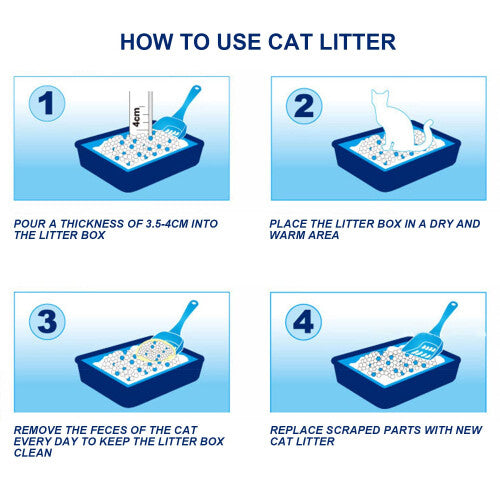 HOW TO USE CAT LITTER

1

4cm

POUR A THICKNESS OF 3.5-4CM INTO THE LITTER BOX

2

PLACE THE LITTER BOX IN A DRY AND WARM AREA

3

REMOVE THE FECES OF THE CAT EVERY DAY TO KEEP THE LITTER BOX CLEAN

4

REPLACE SCRAPED PARTS WITH NEW CAT LITTER